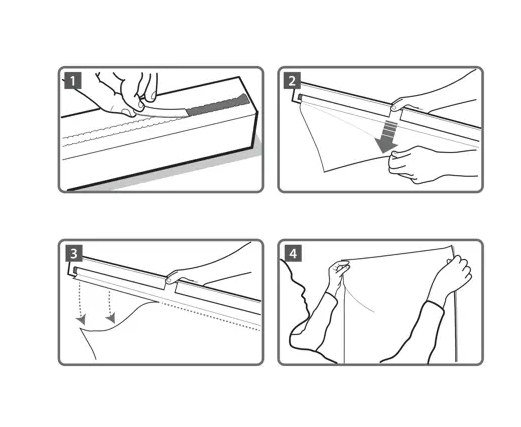 1

2

3

4